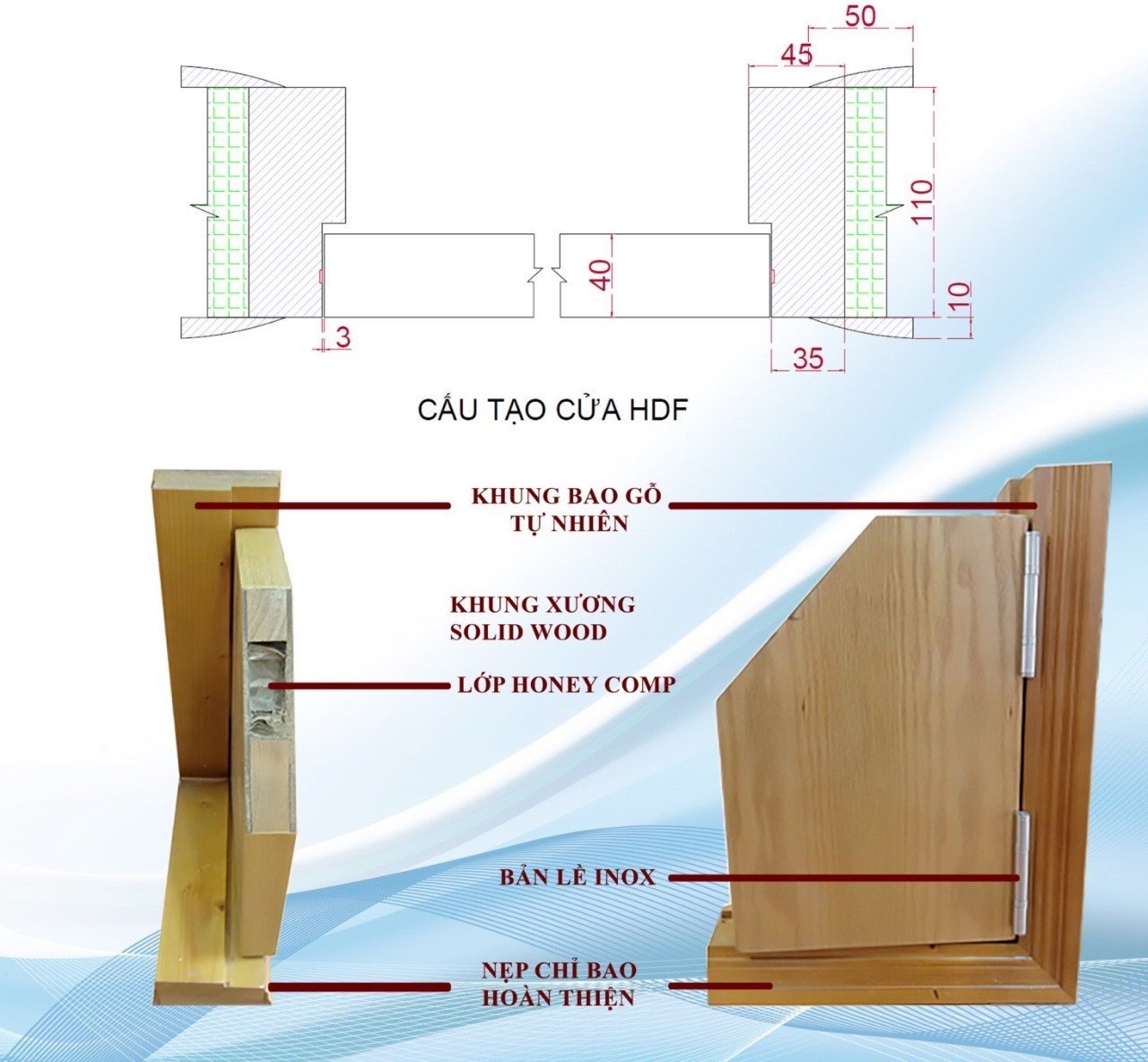 50
45
110
40
10
3
35

CẤU TẠO CỬA HDF

KHUNG BAO GỖ TỰ NHIÊN

KHUNG XƯƠNG SOLID WOOD

LỚP HONEY COMP

BẢN LỀ INOX

NẸP CHỈ BAO HOÀN THIỆN